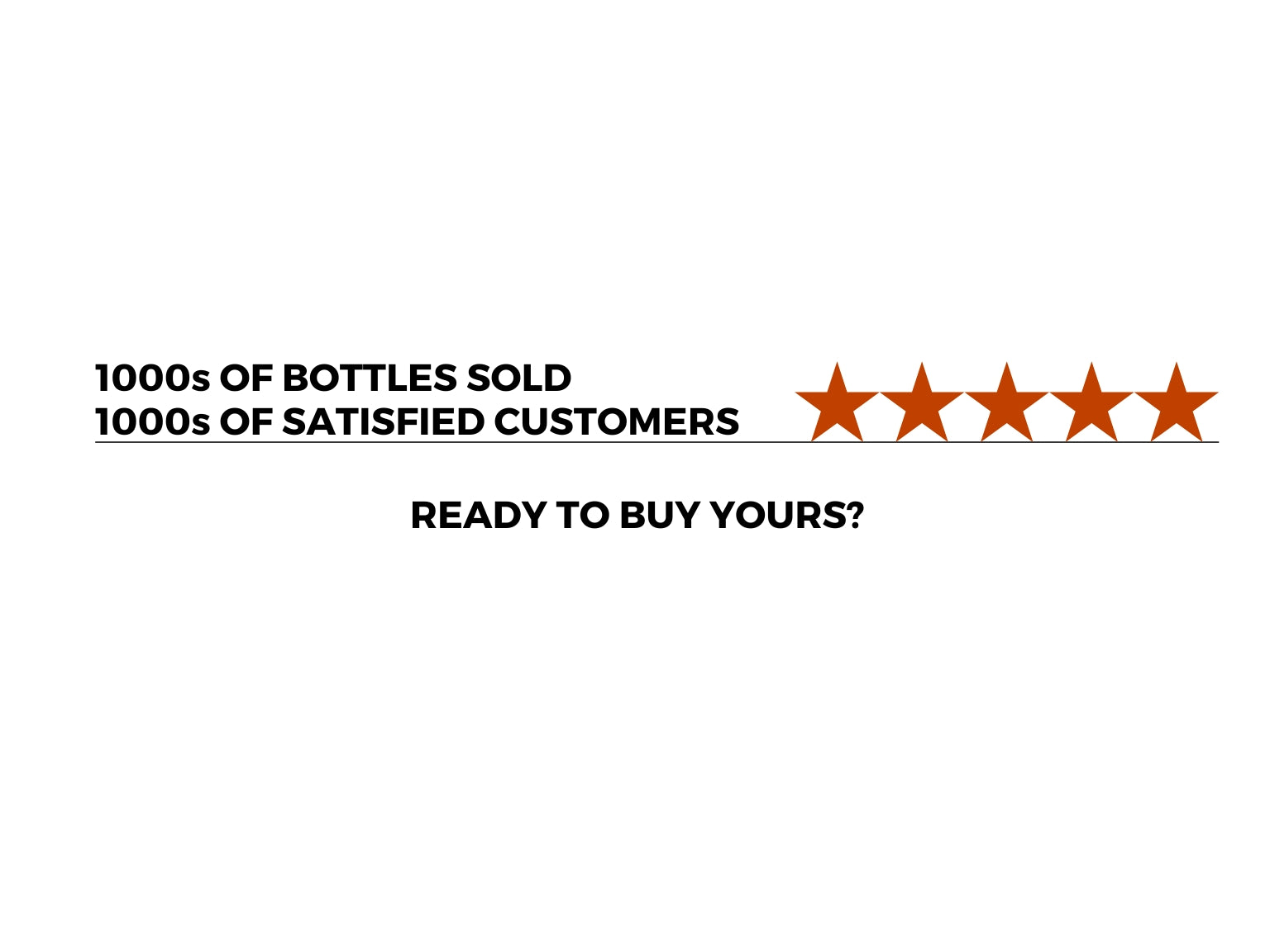 1000s OF BOTTLES SOLD
1000s OF SATISFIED CUSTOMERS

READY TO BUY YOURS?